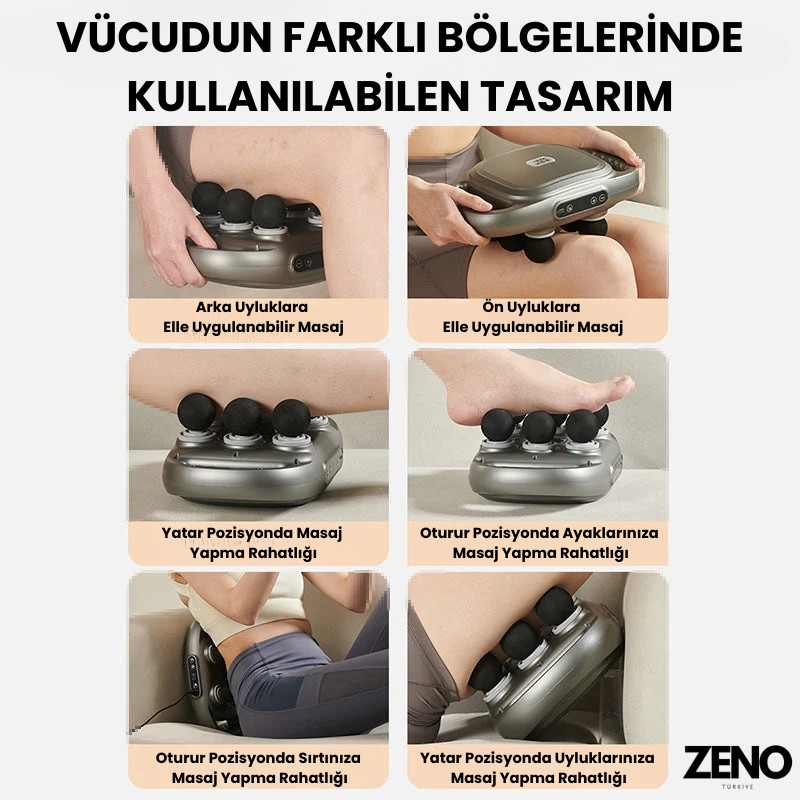 VÜCUDUN FARKLI BÖLGELERİNDE KULLANILABİLEN TASARIM

Arka Uyluklara
Elle Uygulanabilir Masaj

Ön Uyluklara
Elle Uygulanabilir Masaj

Yatar Pozisyonda Masaj
Yapma Rahatlığı

Oturur Pozisyonda Ayaklarınıza
Masaj Yapma Rahatlığı

Oturur Pozisyonda Sırtınıza
Masaj Yapma Rahatlığı

Yatar Pozisyonda Uyluklarınıza
Masaj Yapma Rahatlığı

ZENO
TÜRKİYE